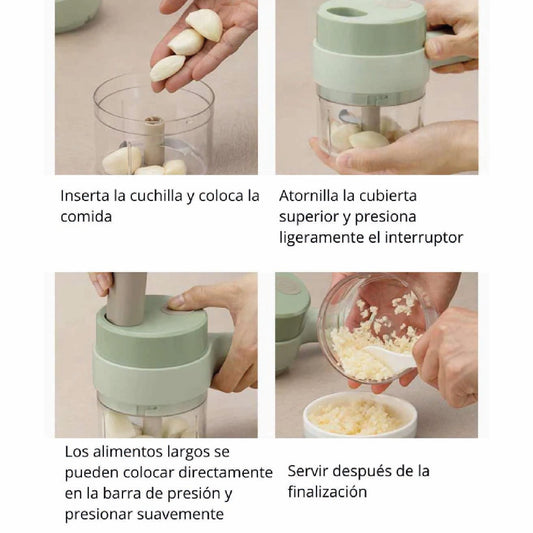 Inserta la cuchilla y coloca la comida

Atornilla la cubierta superior y presiona ligeramente el interruptor

Los alimentos largos se pueden colocar directamente en la barra de presión y presionar suavemente

Servir después de la finalización